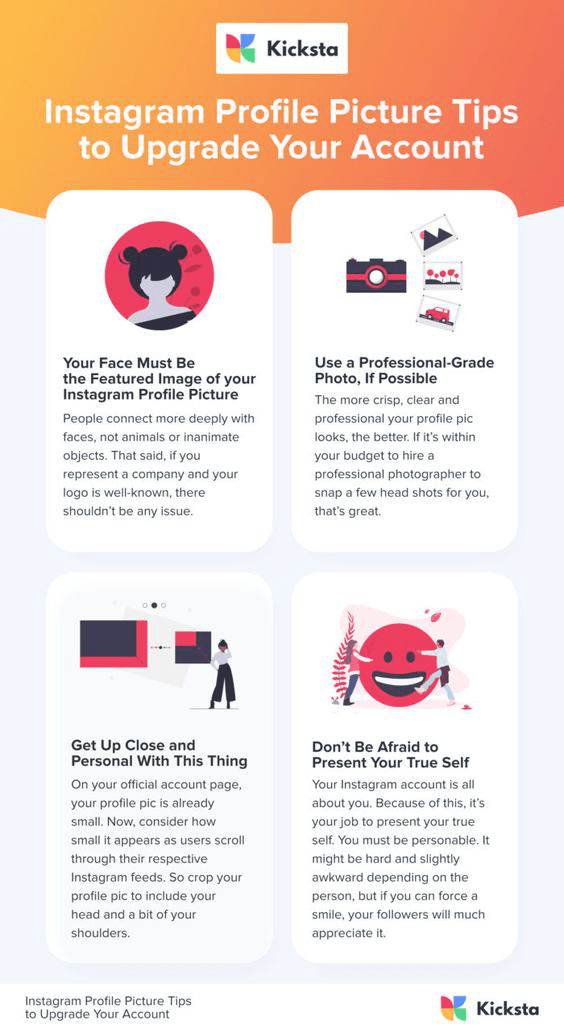 Kicksta

Instagram Profile Picture Tips to Upgrade Your Account

Your Face Must Be the Featured Image of your Instagram Profile Picture

People connect more deeply with faces, not animals or inanimate objects. That said, if you represent a company and your logo is well-known, there shouldn't be any issue.

Use a Professional-Grade Photo, If Possible

The more crisp, clear and professional your profile pic looks, the better. If it's within your budget to hire a professional photographer to snap a few head shots for you, that's great.

Get Up Close and Personal With This Thing

On your official account page, your profile pic is already small. Now, consider how small it appears as users scroll through their respective Instagram feeds. So crop your profile pic to include your head and a bit of your shoulders.

Don't Be Afraid to Present Your True Self

Your Instagram account is all about you. Because of this, it's your job to present your true self. You must be personable. It might be hard and slightly awkward depending on the person, but if you can force a smile, your followers will much appreciate it.

Instagram Profile Picture Tips to Upgrade Your Account

Kicksta